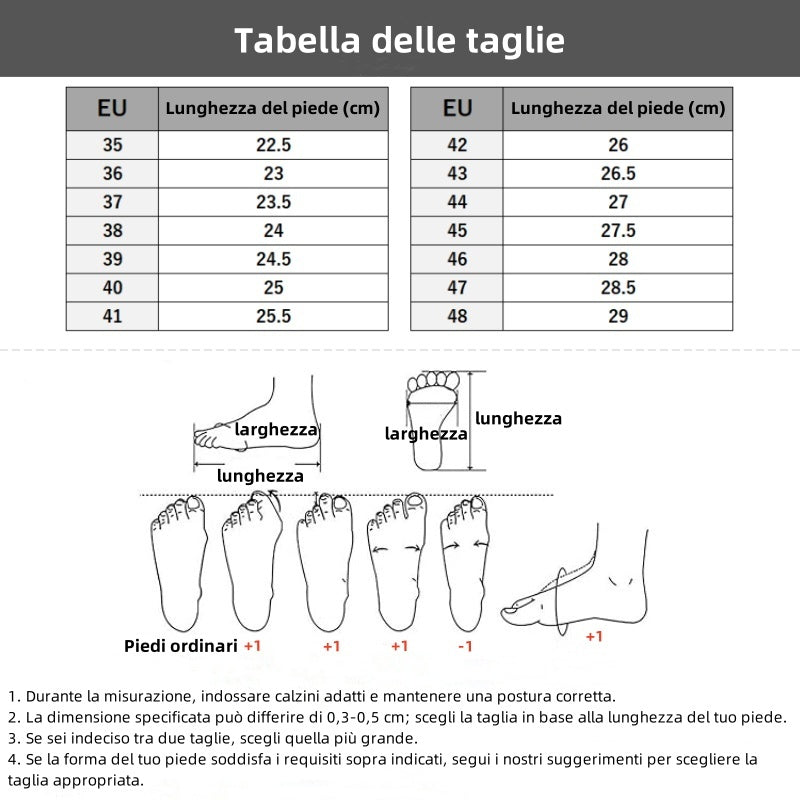 Tabella delle taglie

| EU | Lunghezza del piede (cm) |
|---|---|
| 35 | 22.5 |
| 36 | 23 |
| 37 | 23.5 |
| 38 | 24 |
| 39 | 24.5 |
| 40 | 25 |
| 41 | 25.5 |

| EU | Lunghezza del piede (cm) |
|---|---|
| 42 | 26 |
| 43 | 26.5 |
| 44 | 27 |
| 45 | 27.5 |
| 46 | 28 |
| 47 | 28.5 |
| 48 | 29 |

larghezza
lunghezza
larghezza
lunghezza

Piedi ordinari +1 +1 +1 -1 +1

1. Durante la misurazione, indossare calzini adatti e mantenere una postura corretta.
2. La dimensione specificata può differire di 0,3-0,5 cm; scegli la taglia in base alla lunghezza del tuo piede.
3. Se sei indeciso tra due taglie, scegli quella più grande.
4. Se la forma del tuo piede soddisfa i requisiti sopra indicati, segui i nostri suggerimenti per scegliere la taglia appropriata.